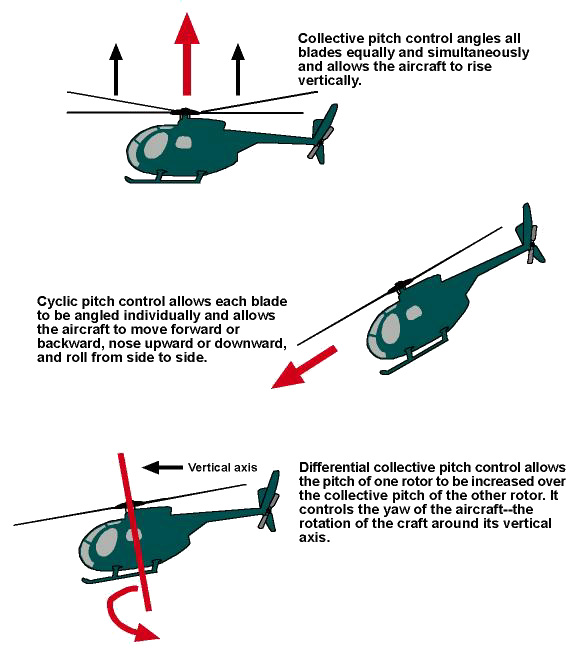 Collective pitch control angles all blades equally and simultaneously and allows the aircraft to rise vertically.

Cyclic pitch control allows each blade to be angled individually and allows the aircraft to move forward or backward, nose upward or downward, and roll from side to side.

Vertical axis

Differential collective pitch control allows the pitch of one rotor to be increased over the collective pitch of the other rotor. It controls the yaw of the aircraft--the rotation of the craft around its vertical axis.